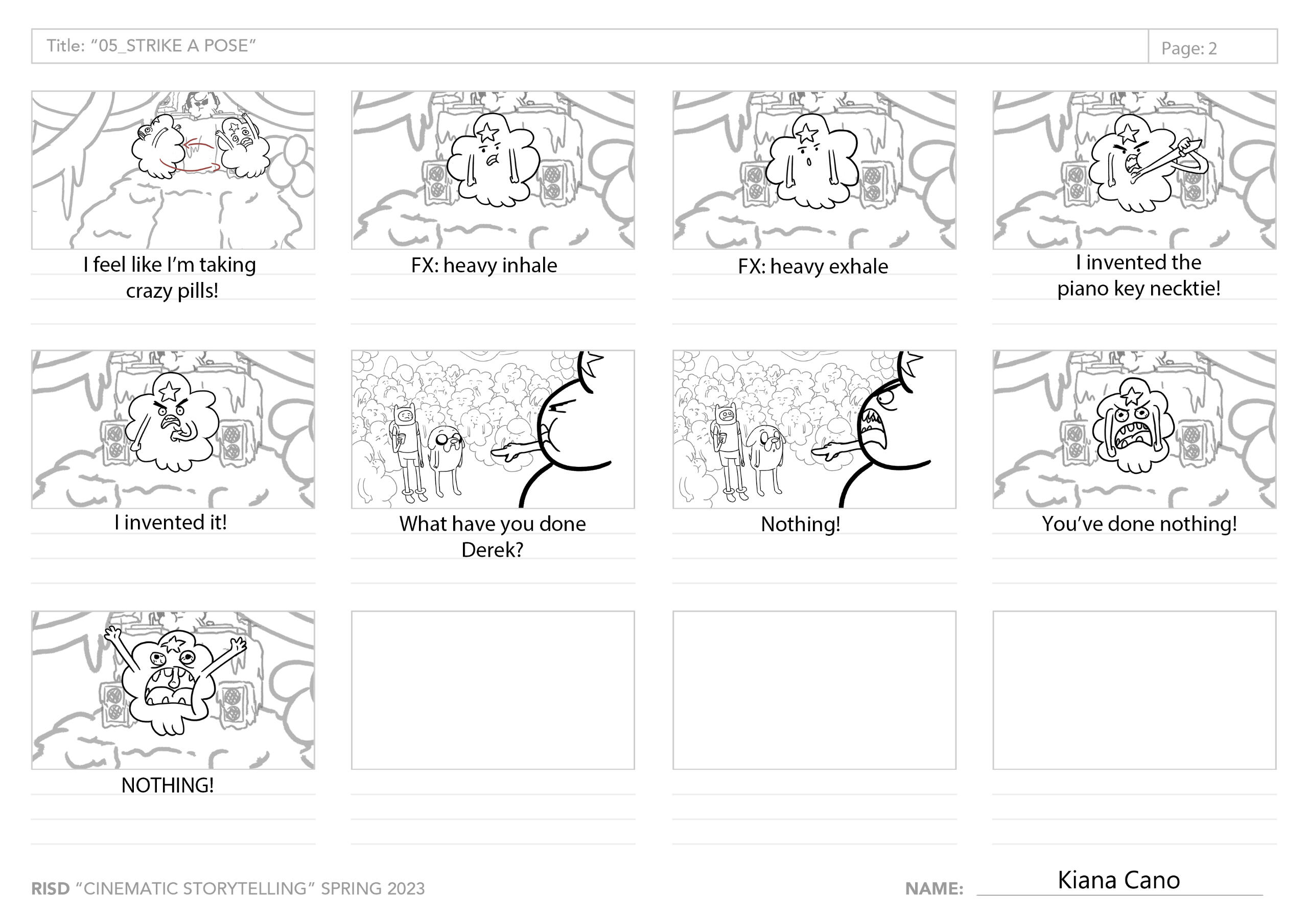 Title: “05_STRIKE A POSE”

Page: 2

I feel like I’m taking crazy pills!

FX: heavy inhale

FX: heavy exhale

I invented the piano key necktie!

I invented it!

What have you done Derek?

Nothing!

You’ve done nothing!

NOTHING!

RISD “CINEMATIC STORYTELLING” SPRING 2023

NAME: Kiana Cano