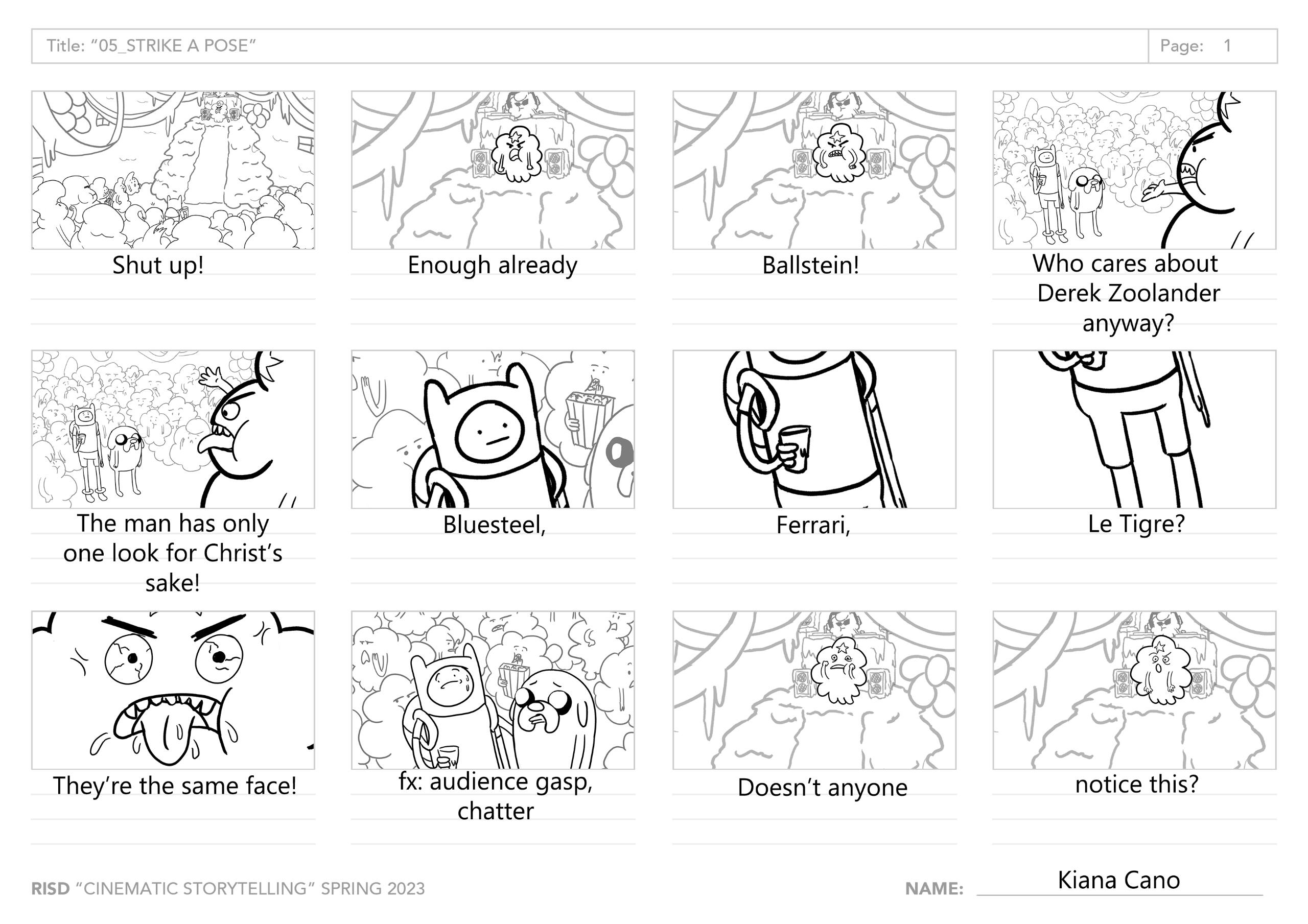 Title: “05_STRIKE A POSE”

Page: 1

Shut up!

Enough already

Ballstein!

Who cares about Derek Zoolander anyway?

The man has only one look for Christ’s sake!

Bluesteel,

Ferrari,

Le Tigre?

They’re the same face!

fx: audience gasp, chatter

Doesn’t anyone

notice this?

RISD “CINEMATIC STORYTELLING” SPRING 2023

NAME: Kiana Cano